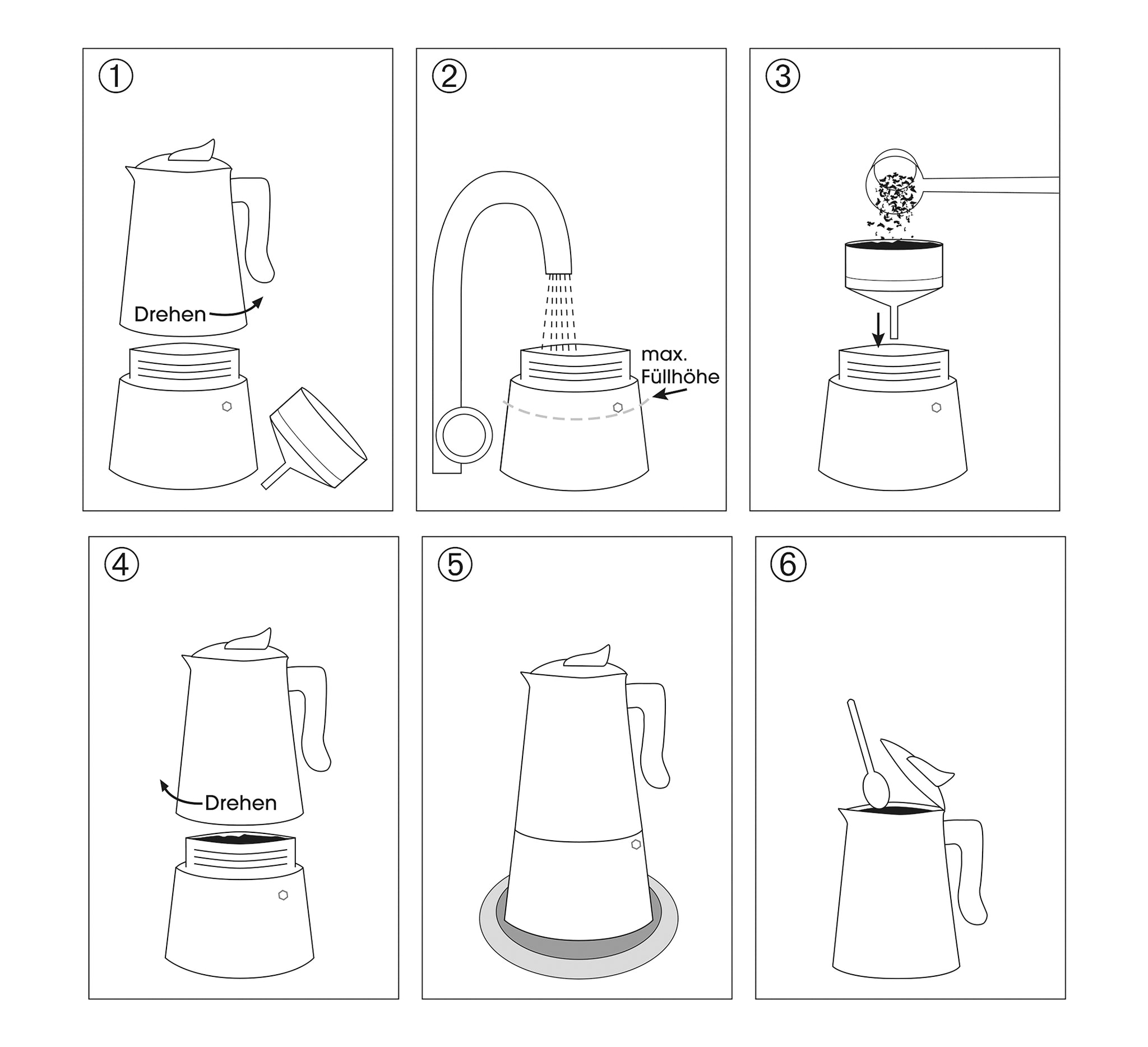 ①

Drehen

②

max. Füllhöhe

③

④

Drehen

⑤

⑥